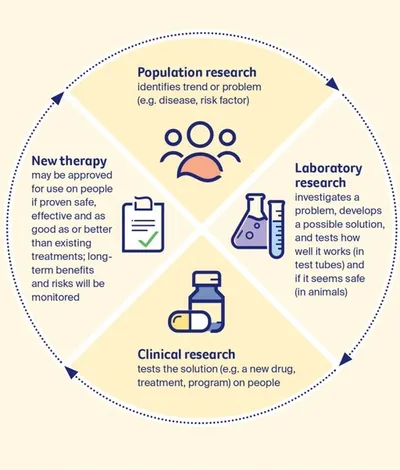 Population research
identifies trend or problem (e.g. disease, risk factor)

Laboratory research
investigates a problem, develops a possible solution, and tests how well it works (in test tubes) and if it seems safe (in animals)

Clinical research
tests the solution (e.g. a new drug, treatment, program) on people

New therapy
may be approved for use on people if proven safe, effective and as good as or better than existing treatments; long-term benefits and risks will be monitored