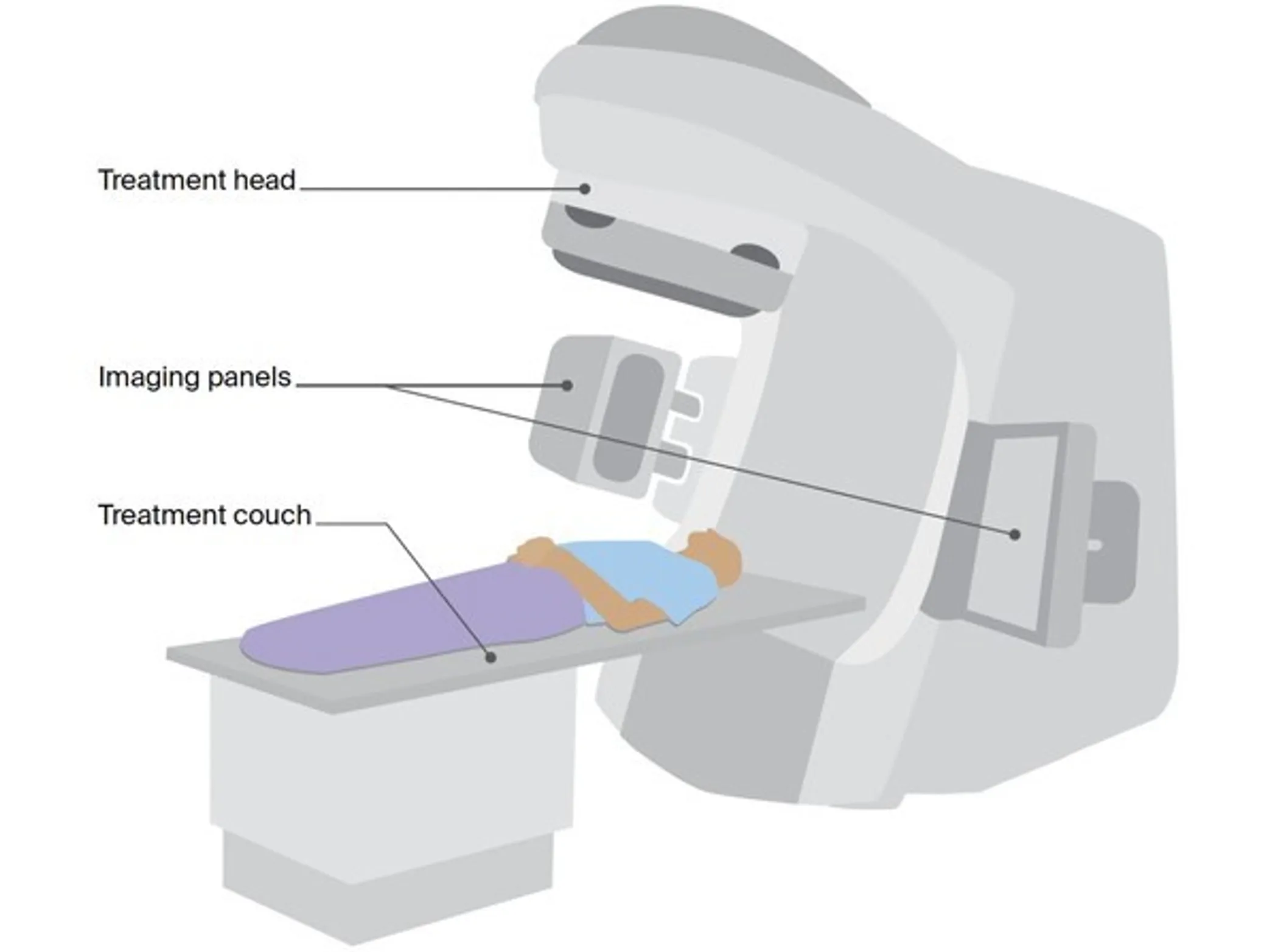 Treatment head

Imaging panels

Treatment couch